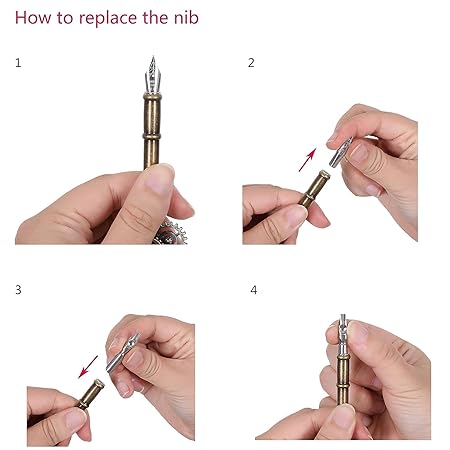 How to replace the nib

1

2

3

4